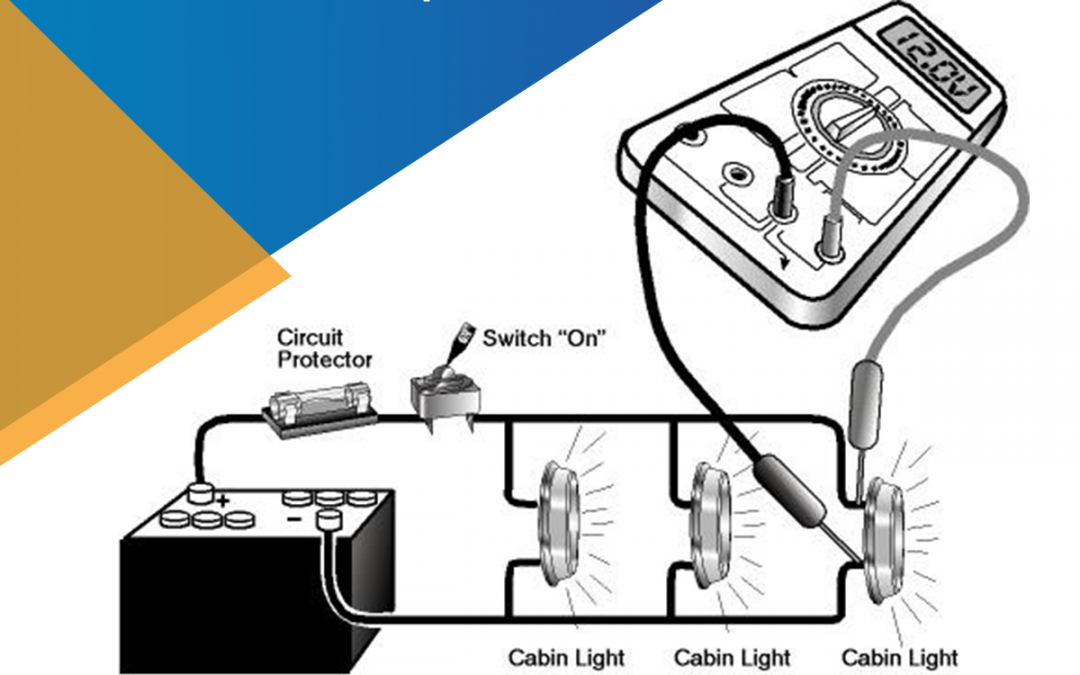 12.0V

Circuit Protector

Switch "On"

+

−

Cabin Light

Cabin Light

Cabin Light